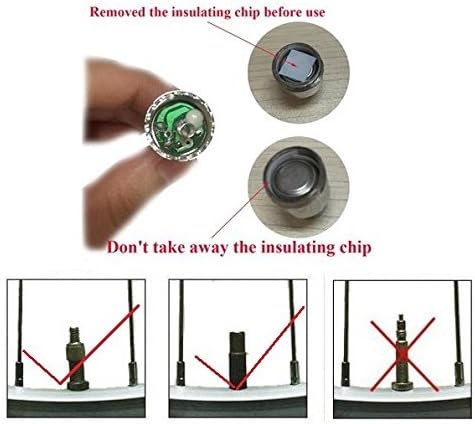 Removed the insulating chip before use

Don't take away the insulating chip